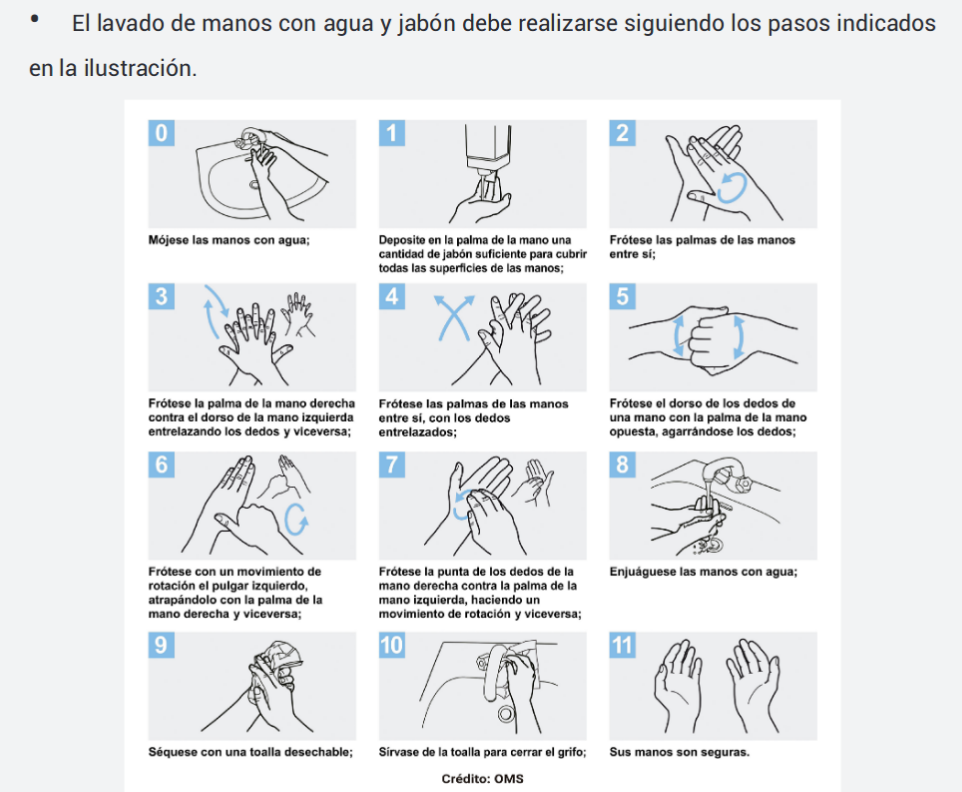 • El lavado de manos con agua y jabón debe realizarse siguiendo los pasos indicados en la ilustración.

0
Mójese las manos con agua;

1
Deposite en la palma de la mano una cantidad de jabón suficiente para cubrir todas las superficies de las manos;

2
Frótese las palmas de las manos entre sí;

3
Frótese la palma de la mano derecha contra el dorso de la mano izquierda entrelazando los dedos y viceversa;

4
Frótese las palmas de las manos entre sí, con los dedos entrelazados;

5
Frótese el dorso de los dedos de una mano con la palma de la mano opuesta, agarrándose los dedos;

6
Frótese con un movimiento de rotación el pulgar izquierdo, atrapándolo con la palma de la mano derecha y viceversa;

7
Frótese la punta de los dedos de la mano derecha contra la palma de la mano izquierda, haciendo un movimiento de rotación y viceversa;

8
Enjuáguese las manos con agua;

9
Séquese con una toalla desechable;

10
Sírvase de la toalla para cerrar el grifo;

11
Sus manos son seguras.

Crédito: OMS