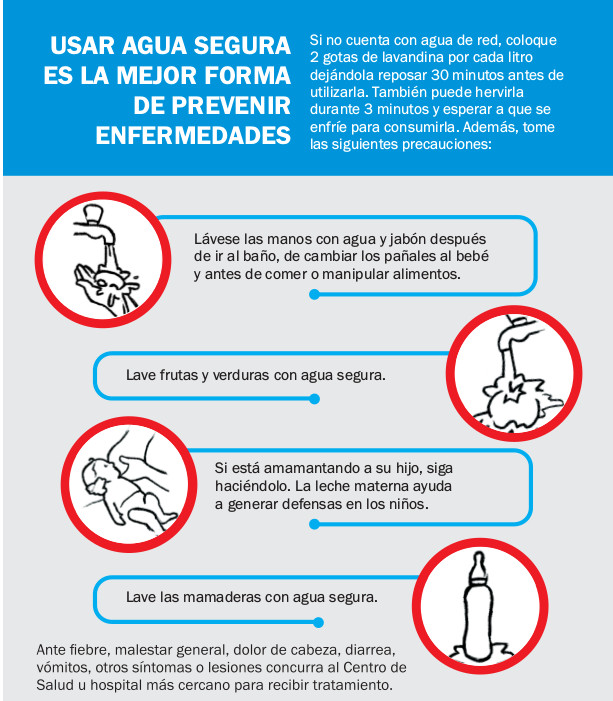 USAR AGUA SEGURA ES LA MEJOR FORMA DE PREVENIR ENFERMEDADES

Si no cuenta con agua de red, coloque 2 gotas de lavandina por cada litro dejándola reposar 30 minutos antes de utilizarla. También puede hervirla durante 3 minutos y esperar a que se enfríe para consumirla. Además, tome las siguientes precauciones:

Lávese las manos con agua y jabón después de ir al baño, de cambiar los pañales al bebé y antes de comer o manipular alimentos.

Lave frutas y verduras con agua segura.

Si está amamantando a su hijo, siga haciéndolo. La leche materna ayuda a generar defensas en los niños.

Lave las mamaderas con agua segura.

Ante fiebre, malestar general, dolor de cabeza, diarrea, vómitos, otros síntomas o lesiones concurra al Centro de Salud u hospital más cercano para recibir tratamiento.