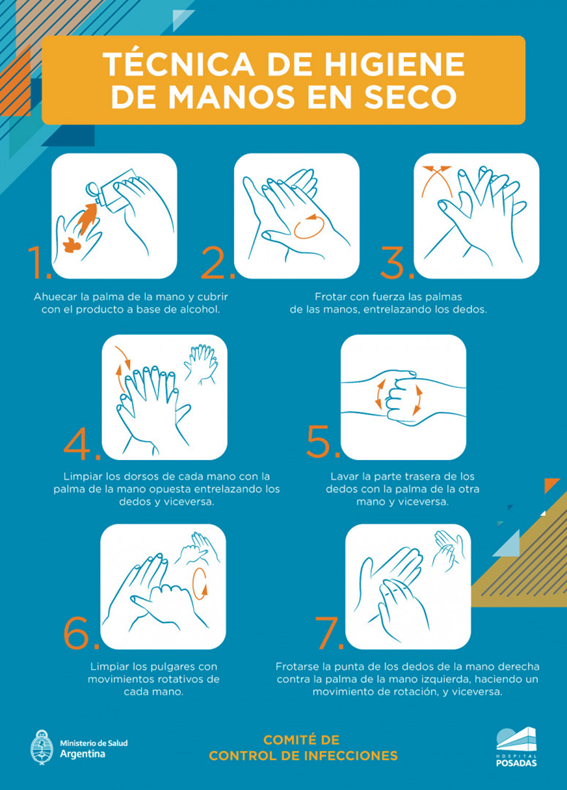 TÉCNICA DE HIGIENE DE MANOS EN SECO

1.
Ahuecar la palma de la mano y cubrir con el producto a base de alcohol.

2.

3.
Frotar con fuerza las palmas de las manos, entrelazando los dedos.

4.
Limpiar los dorsos de cada mano con la palma de la mano opuesta entrelazando los dedos y viceversa.

5.
Lavar la parte trasera de los dedos con la palma de la otra mano y viceversa.

6.
Limpiar los pulgares con movimientos rotativos de cada mano.

7.
Frotarse la punta de los dedos de la mano derecha contra la palma de la mano izquierda, haciendo un movimiento de rotación, y viceversa.

Ministerio de Salud
Argentina

COMITÉ DE
CONTROL DE INFECCIONES

HOSPITAL
POSADAS